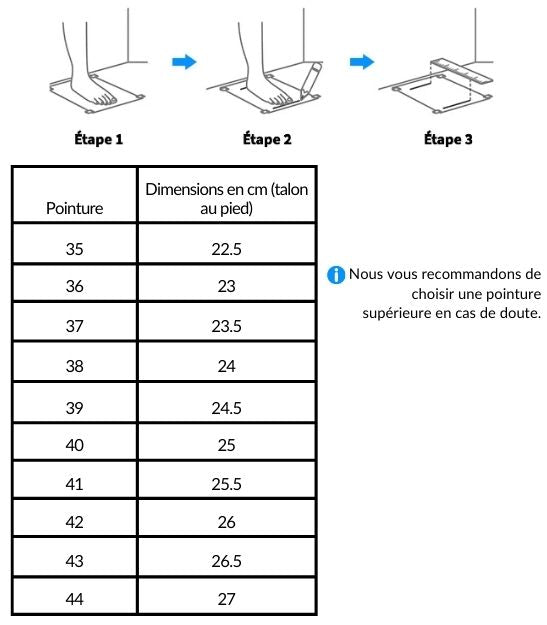 Étape 1

Étape 2

Étape 3

| Pointure | Dimensions en cm (talon au pied) |
|---|---|
| 35 | 22.5 |
| 36 | 23 |
| 37 | 23.5 |
| 38 | 24 |
| 39 | 24.5 |
| 40 | 25 |
| 41 | 25.5 |
| 42 | 26 |
| 43 | 26.5 |
| 44 | 27 |

Nous vous recommandons de choisir une pointure supérieure en cas de doute.